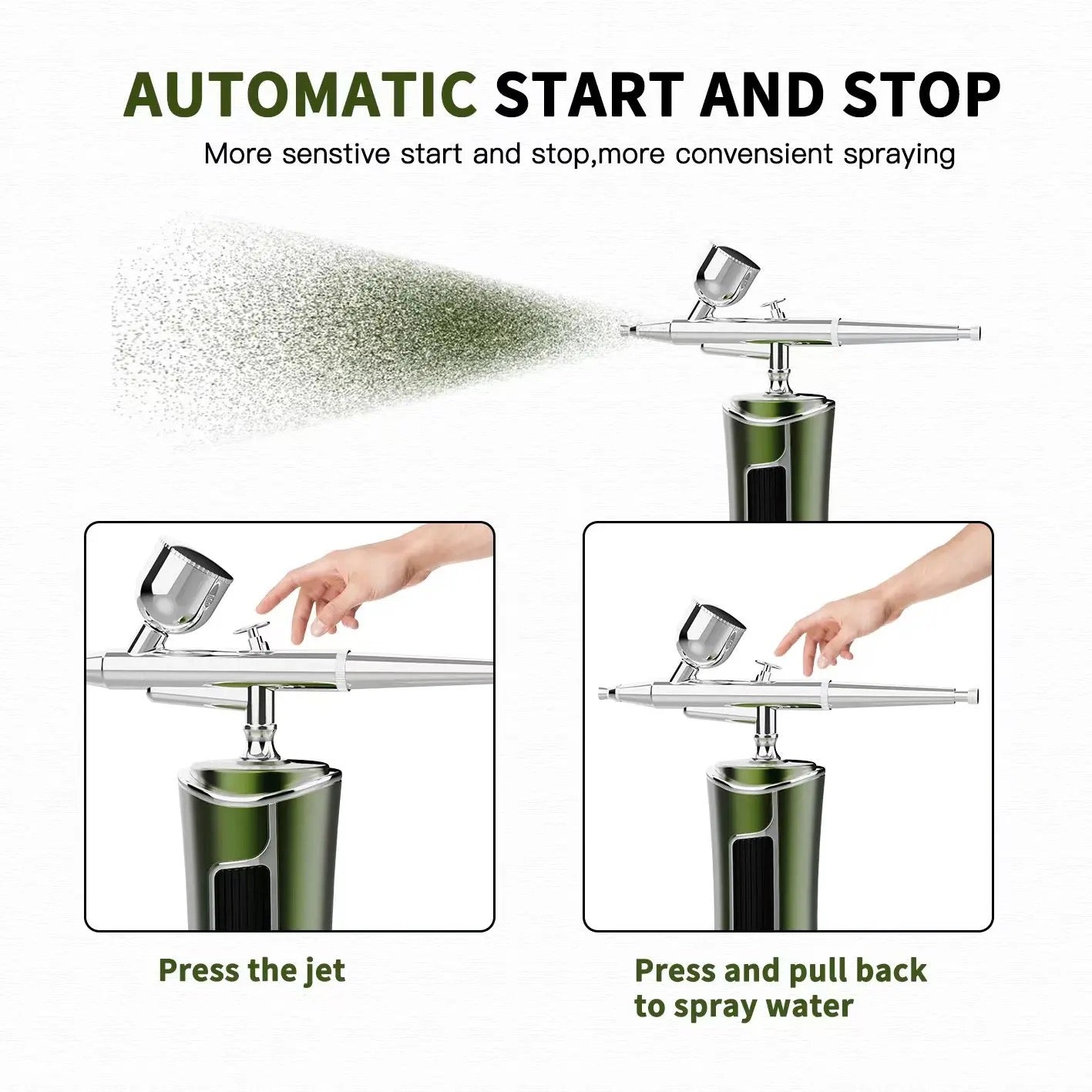 AUTOMATIC START AND STOP

More senstive start and stop,more convensient spraying

Press the jet

Press and pull back to spray water