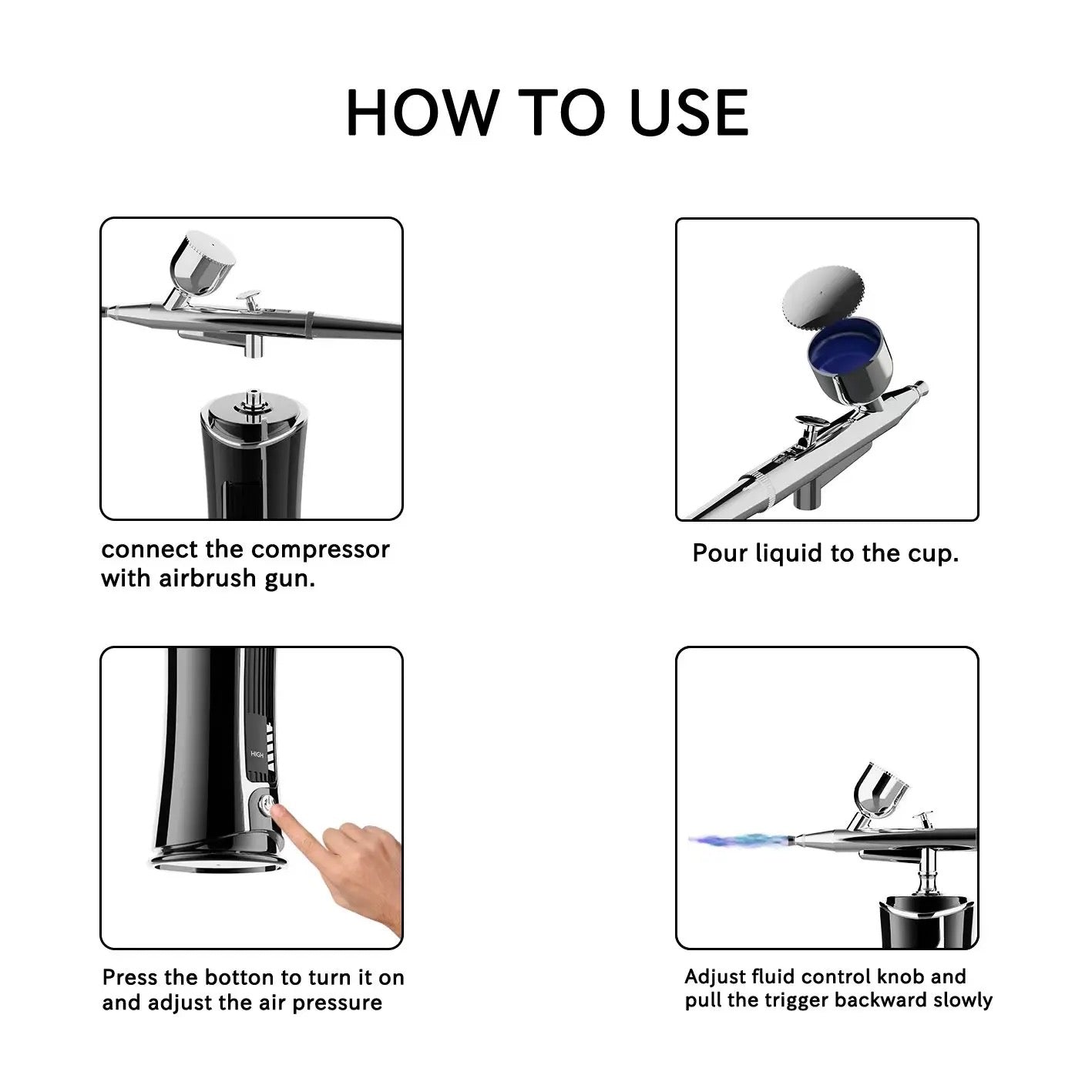 HOW TO USE

connect the compressor with airbrush gun.

Pour liquid to the cup.

HIGH

Press the botton to turn it on and adjust the air pressure

Adjust fluid control knob and pull the trigger backward slowly